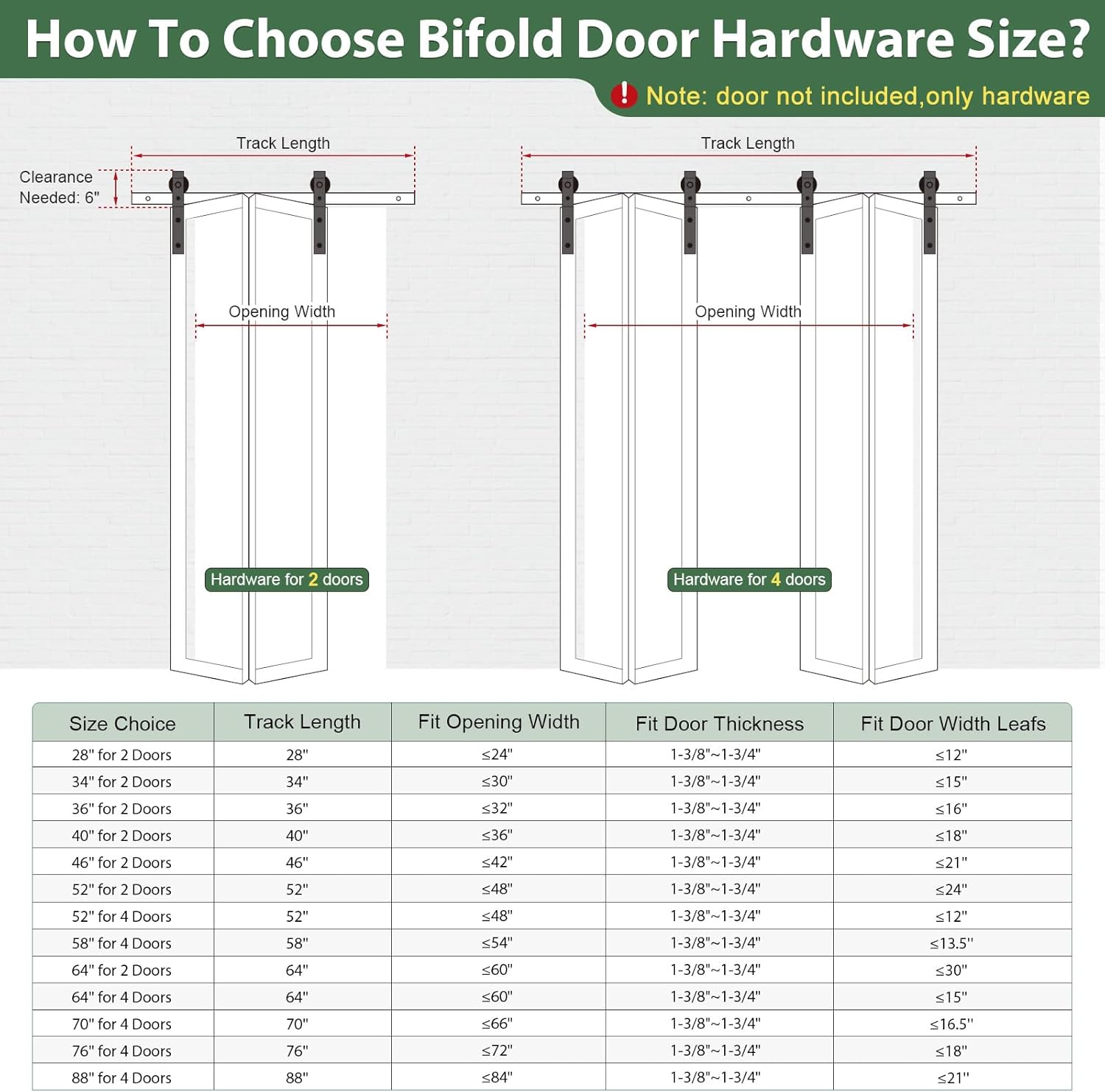 How To Choose Bifold Door Hardware Size?

Note: door not included,only hardware

Track Length

Clearance Needed: 6"

Opening Width

Hardware for 2 doors

Track Length

Opening Width

Hardware for 4 doors

| Size Choice | Track Length | Fit Opening Width | Fit Door Thickness | Fit Door Width Leafs |
|---|---|---|---|---|
| 28" for 2 Doors | 28" | ≤24" | 1-3/8"~1-3/4" | ≤12" |
| 34" for 2 Doors | 34" | ≤30" | 1-3/8"~1-3/4" | ≤15" |
| 36" for 2 Doors | 36" | ≤32" | 1-3/8"~1-3/4" | ≤16" |
| 40" for 2 Doors | 40" | ≤36" | 1-3/8"~1-3/4" | ≤18" |
| 46" for 2 Doors | 46" | ≤42" | 1-3/8"~1-3/4" | ≤21" |
| 52" for 2 Doors | 52" | ≤48" | 1-3/8"~1-3/4" | ≤24" |
| 52" for 4 Doors | 52" | ≤48" | 1-3/8"~1-3/4" | ≤12" |
| 58" for 4 Doors | 58" | ≤54" | 1-3/8"~1-3/4" | ≤13.5" |
| 64" for 2 Doors | 64" | ≤60" | 1-3/8"~1-3/4" | ≤30" |
| 64" for 4 Doors | 64" | ≤60" | 1-3/8"~1-3/4" | ≤15" |
| 70" for 4 Doors | 70" | ≤66" | 1-3/8"~1-3/4" | ≤16.5" |
| 76" for 4 Doors | 76" | ≤72" | 1-3/8"~1-3/4" | ≤18" |
| 88" for 4 Doors | 88" | ≤84" | 1-3/8"~1-3/4" | ≤21" |